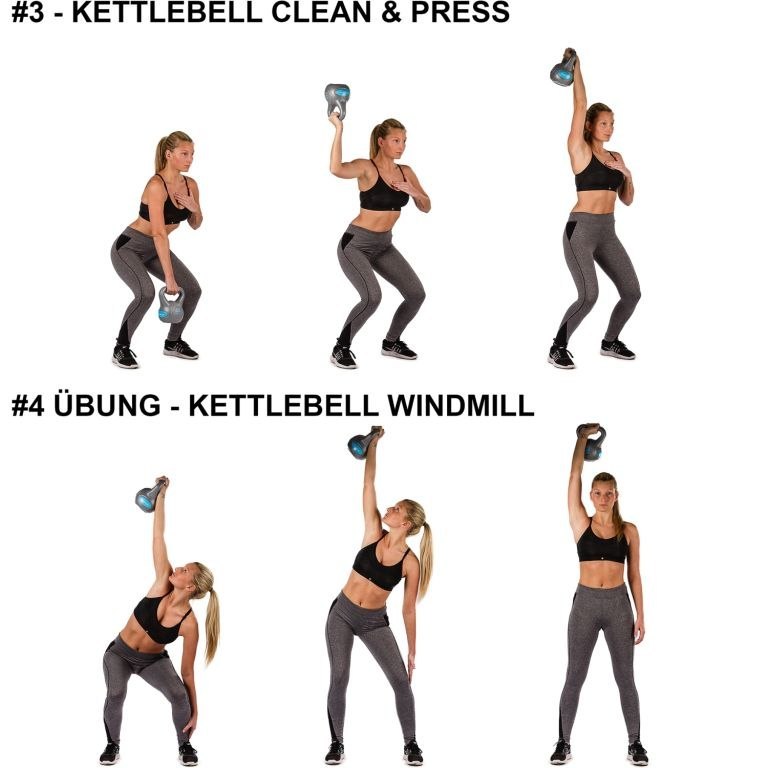 #3 - KETTLEBELL CLEAN & PRESS

#4 ÜBUNG - KETTLEBELL WINDMILL